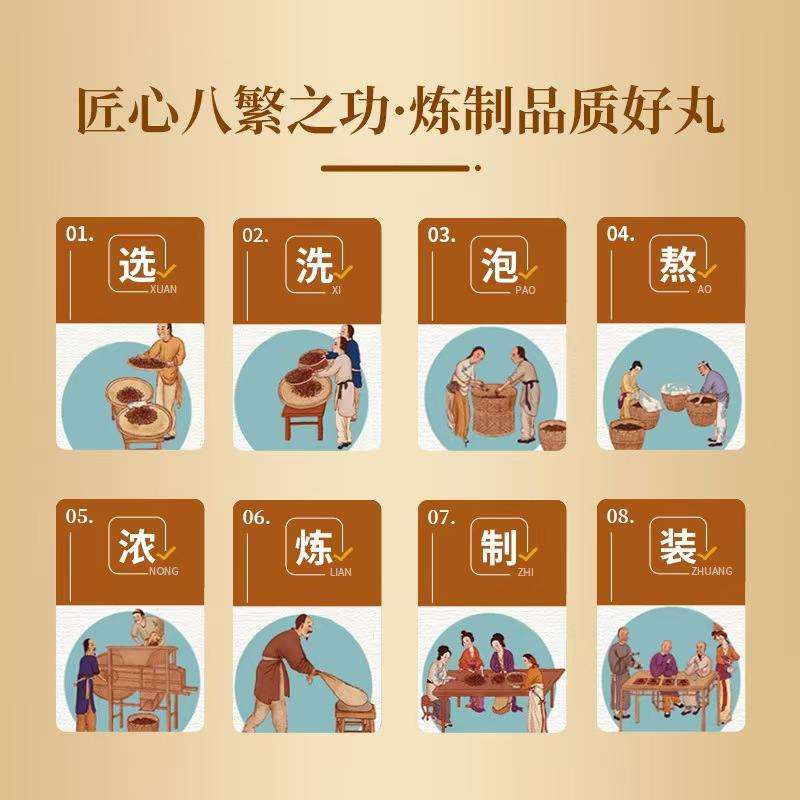 匠心八繁之功·炼制品质好丸

01. 选 XUAN

02. 洗 XI

03. 泡 PAO

04. 熬 AO

05. 浓 NONG

06. 炼 LIAN

07. 制 ZHI

08. 装 ZHUANG