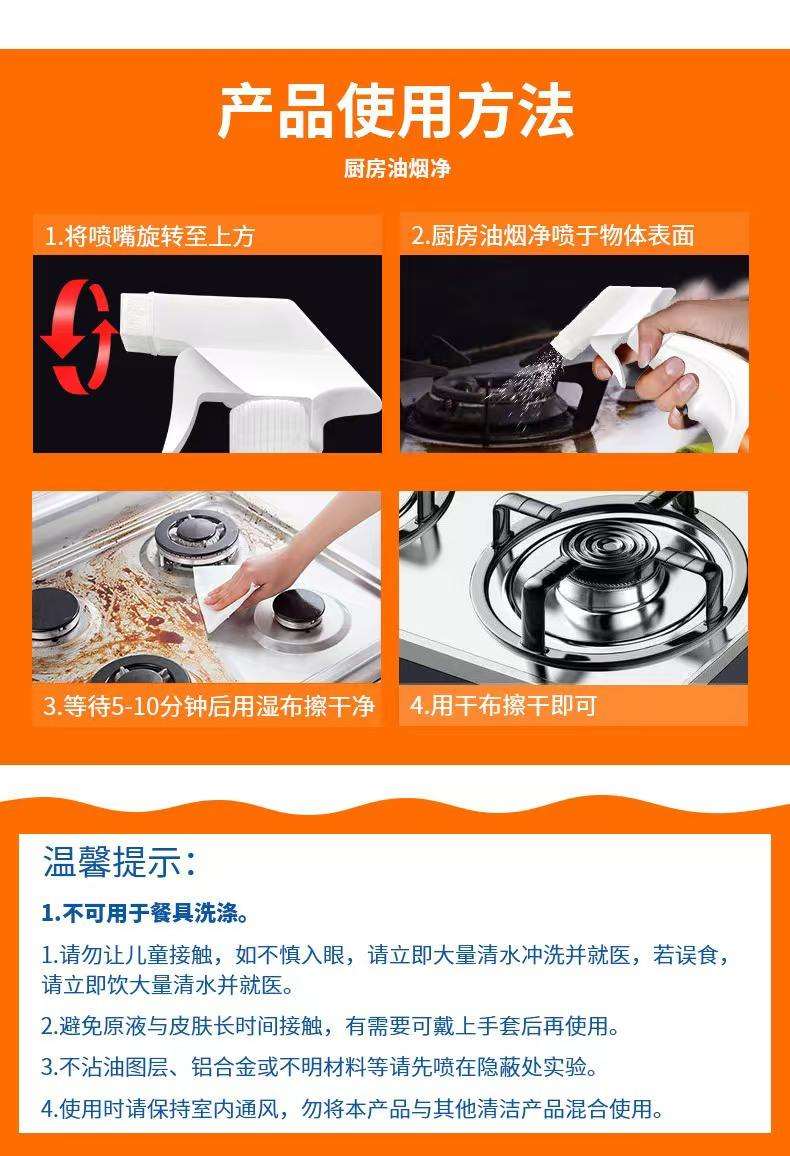 产品使用方法

厨房油烟净

1.将喷嘴旋转至上方

2.厨房油烟净喷于物体表面

3.等待5-10分钟后用湿布擦干净

4.用干布擦干即可

温馨提示：

1.不可用于餐具洗涤。

1.请勿让儿童接触，如不慎入眼，请立即大量清水冲洗并就医，若误食，请立即饮大量清水并就医。

2.避免原液与皮肤长时间接触，有需要可戴上手套后再使用。

3.不沾油图层、铝合金或不明材料等请先喷在隐蔽处实验。

4.使用时请保持室内通风，勿将本产品与其他清洁产品混合使用。